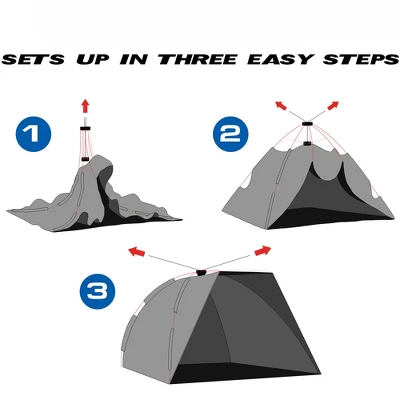 SETS UP IN THREE EASY STEPS

1

2

3