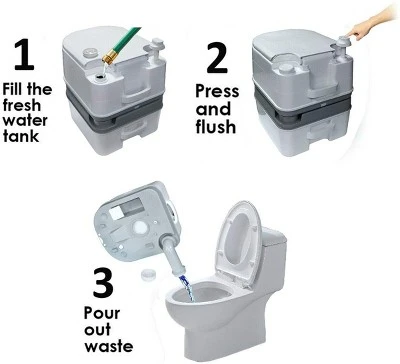 1
Fill the fresh water tank

2
Press and flush

3
Pour out waste