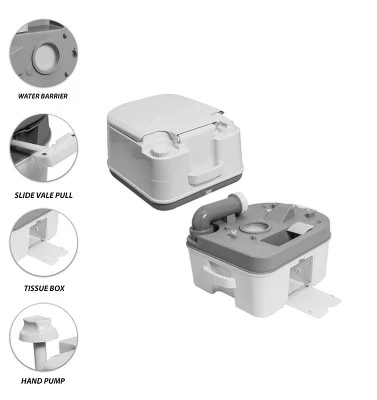 WATER BARRIER

SLIDE VALE PULL

TISSUE BOX

HAND PUMP